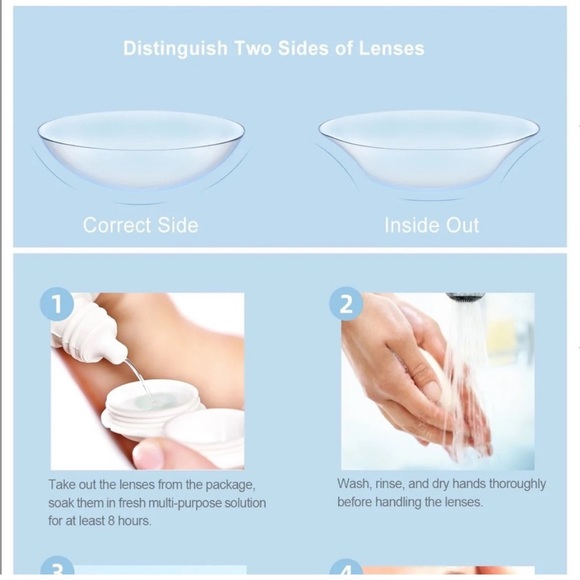 Distinguish Two Sides of Lenses

Correct Side

Inside Out

1

Take out the lenses from the package, soak them in fresh multi-purpose solution for at least 8 hours.

2

Wash, rinse, and dry hands thoroughly before handling the lenses.

3

4